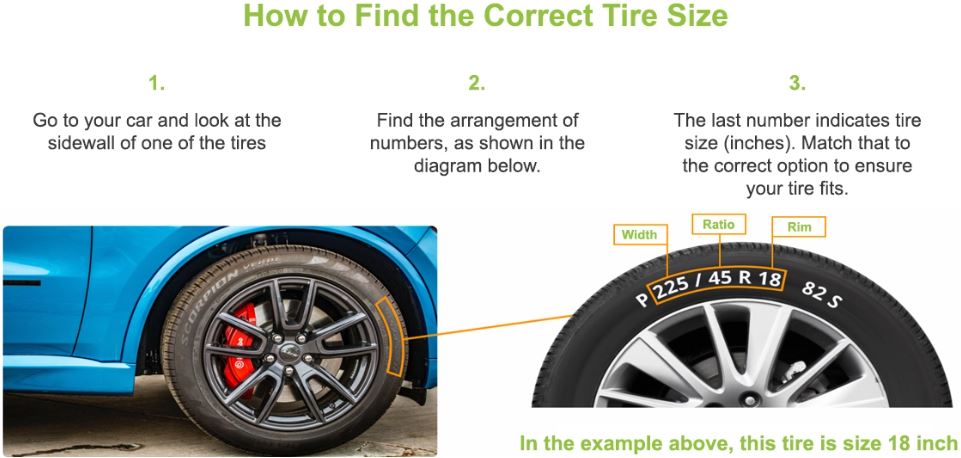 How to Find the Correct Tire Size

1.

Go to your car and look at the sidewall of one of the tires

2.

Find the arrangement of numbers, as shown in the diagram below.

3.

The last number indicates tire size (inches). Match that to the correct option to ensure your tire fits.

SCORPION VERDE

Width

Ratio

Rim

P 225 / 45 R 18 82 S

In the example above, this tire is size 18 inch