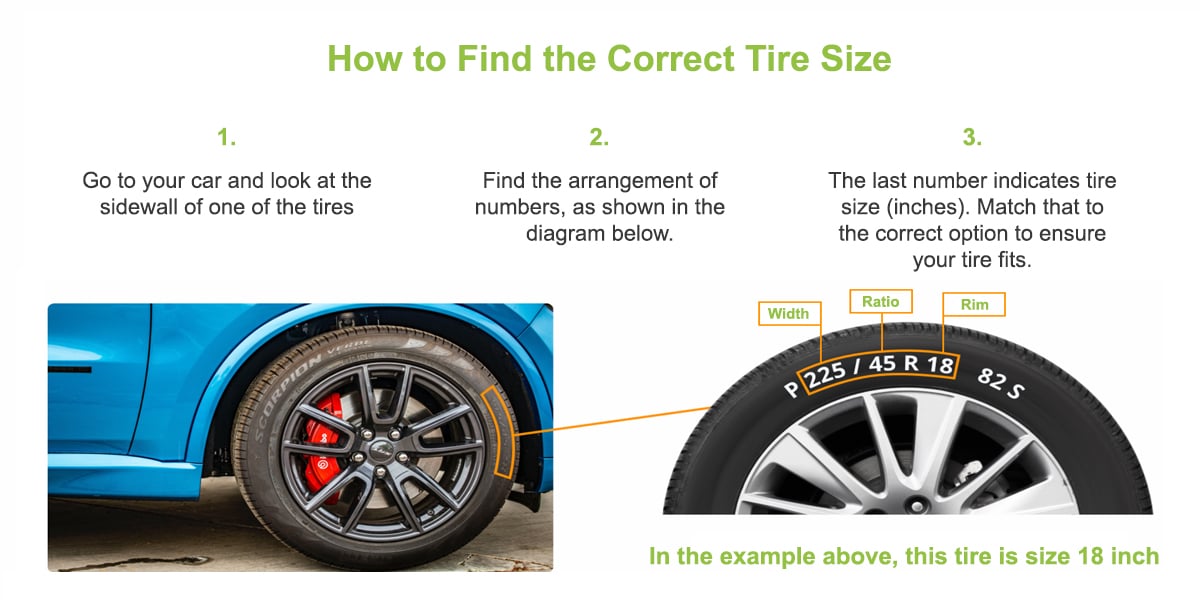 How to Find the Correct Tire Size

1.

Go to your car and look at the sidewall of one of the tires

2.

Find the arrangement of numbers, as shown in the diagram below.

3.

The last number indicates tire size (inches). Match that to the correct option to ensure your tire fits.

SCORPION VERDE

Width

Ratio

Rim

P 225 / 45 R 18 82 S

In the example above, this tire is size 18 inch